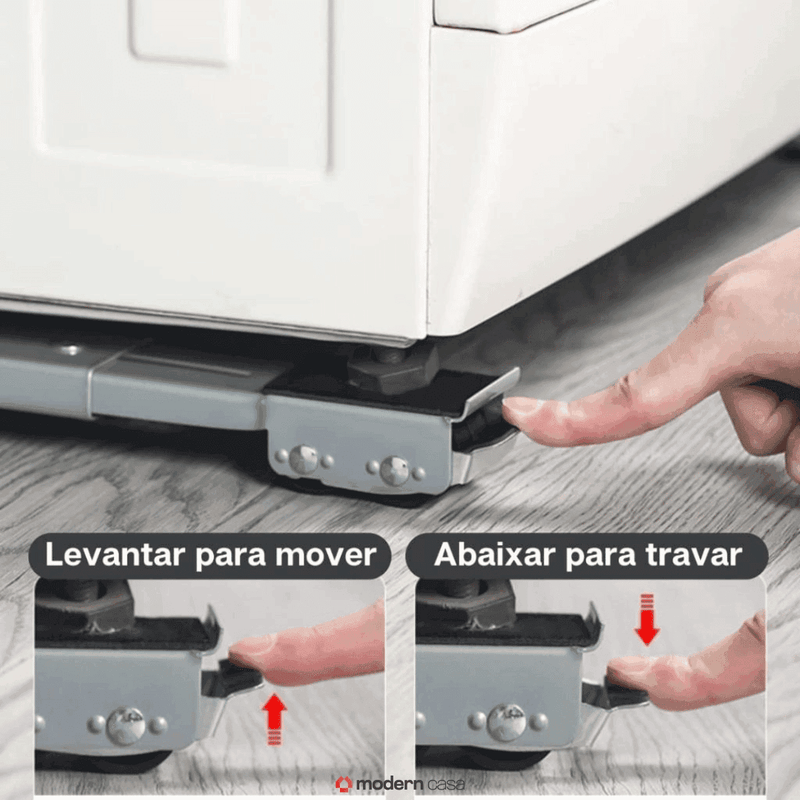 Levantar para mover

Abaixar para travar

modern casa