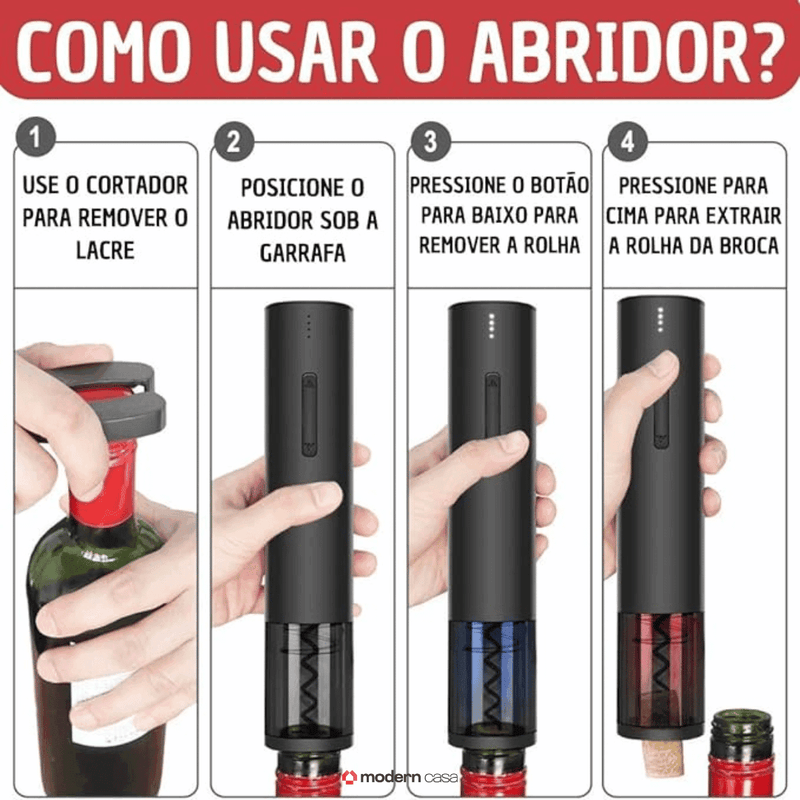 COMO USAR O ABRIDOR?

1
USE O CORTADOR PARA REMOVER O LACRE

2
POSICIONE O ABRIDOR SOB A GARRAFA

3
PRESSIONE O BOTÃO PARA BAIXO PARA REMOVER A ROLHA

4
PRESSIONE PARA CIMA PARA EXTRAIR A ROLHA DA BROCA

modern casa