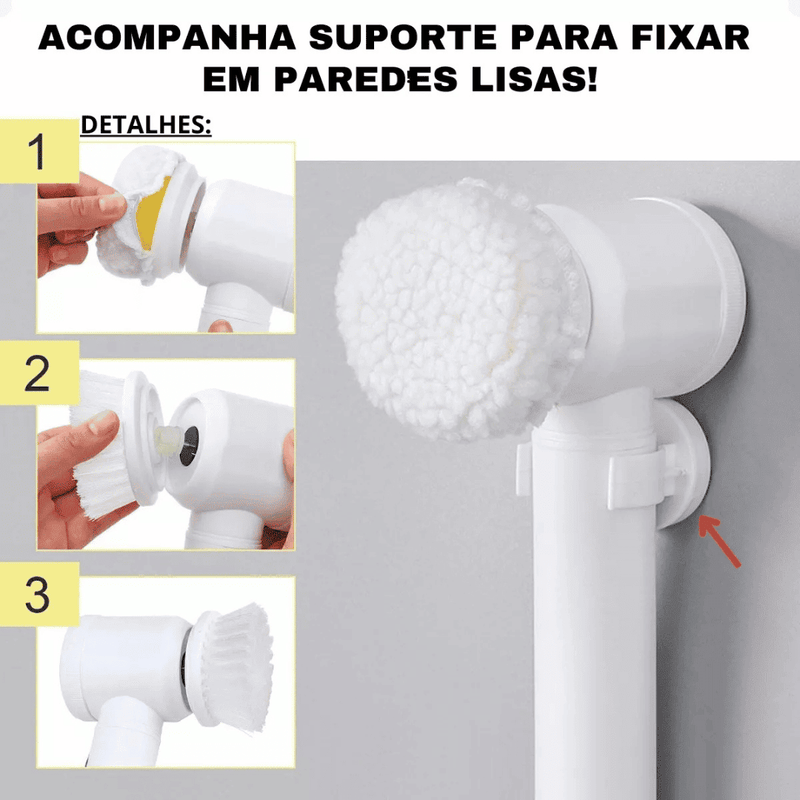 ACOMPANHA SUPORTE PARA FIXAR EM PAREDES LISAS!

DETALHES:

1

2

3