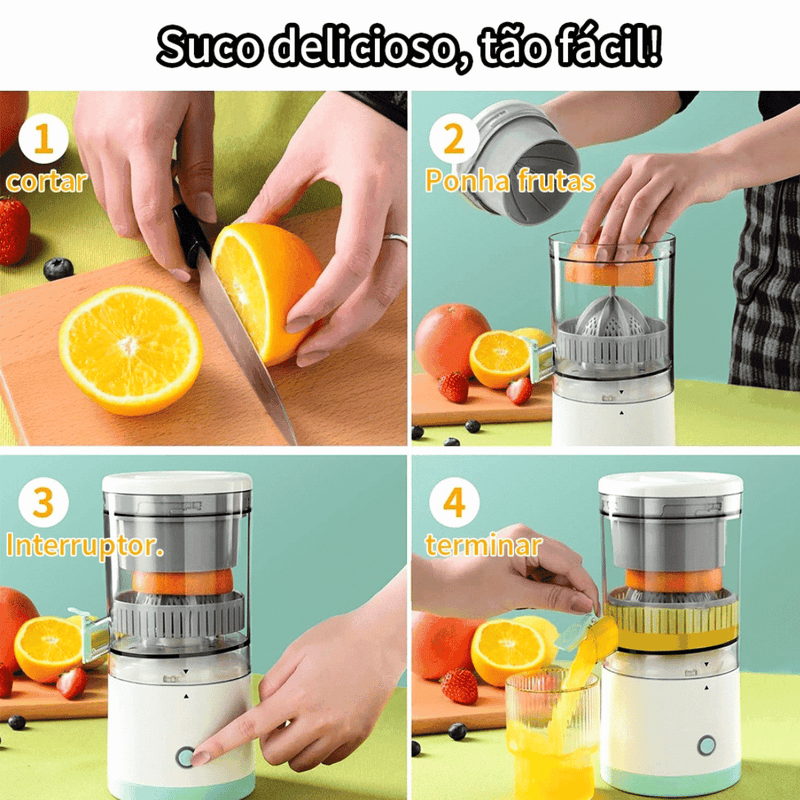 Suco delicioso, tão fácil!

1
cortar

2
Ponha frutas

3
Interruptor.

4
terminar