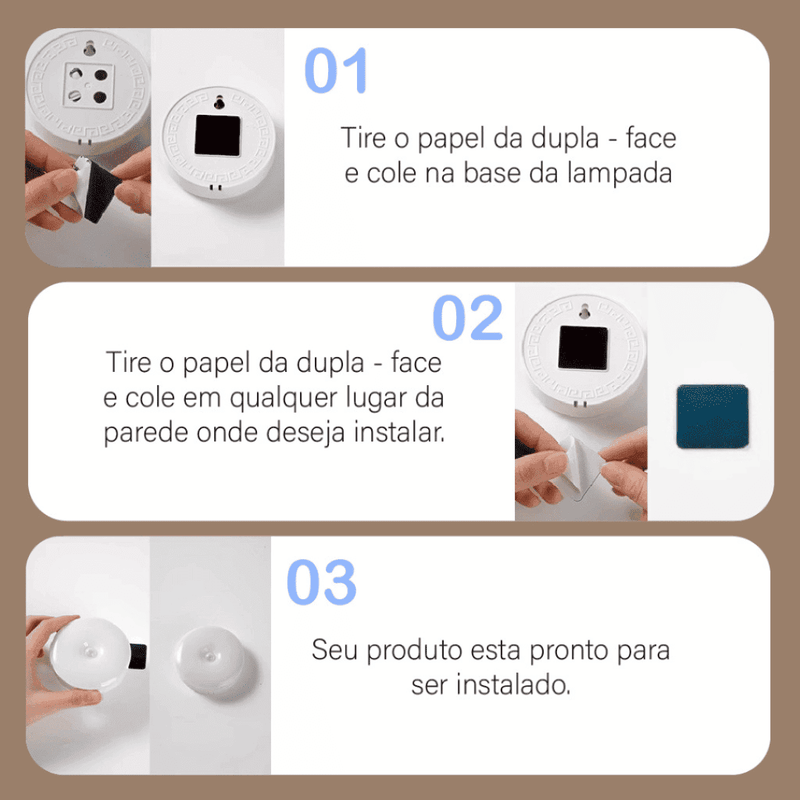 01

Tire o papel da dupla - face e cole na base da lampada

02

Tire o papel da dupla - face e cole em qualquer lugar da parede onde deseja instalar.

03

Seu produto esta pronto para ser instalado.